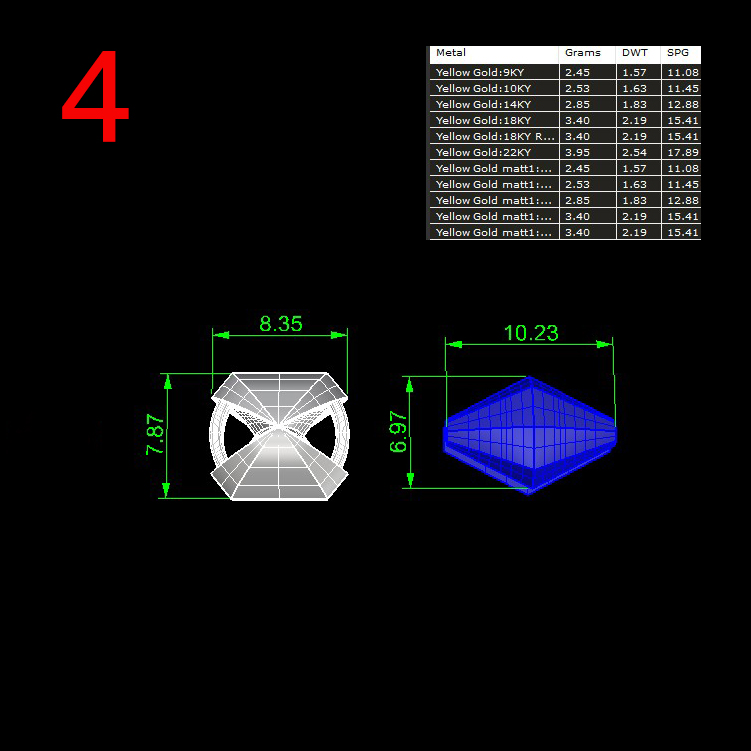 4

| Metal | Grams | DWT | SPG |
|---|---|---|---|
| Yellow Gold:9KY | 2.45 | 1.57 | 11.08 |
| Yellow Gold:10KY | 2.53 | 1.63 | 11.45 |
| Yellow Gold:14KY | 2.85 | 1.83 | 12.88 |
| Yellow Gold:18KY | 3.40 | 2.19 | 15.41 |
| Yellow Gold:18KY R... | 3.40 | 2.19 | 15.41 |
| Yellow Gold:22KY | 3.95 | 2.54 | 17.89 |
| Yellow Gold matt1:... | 2.45 | 1.57 | 11.08 |
| Yellow Gold matt1:... | 2.53 | 1.63 | 11.45 |
| Yellow Gold matt1:... | 2.85 | 1.83 | 12.88 |
| Yellow Gold matt1:... | 3.40 | 2.19 | 15.41 |
| Yellow Gold matt1:... | 3.40 | 2.19 | 15.41 |

8.35

7.87

10.23

6.97